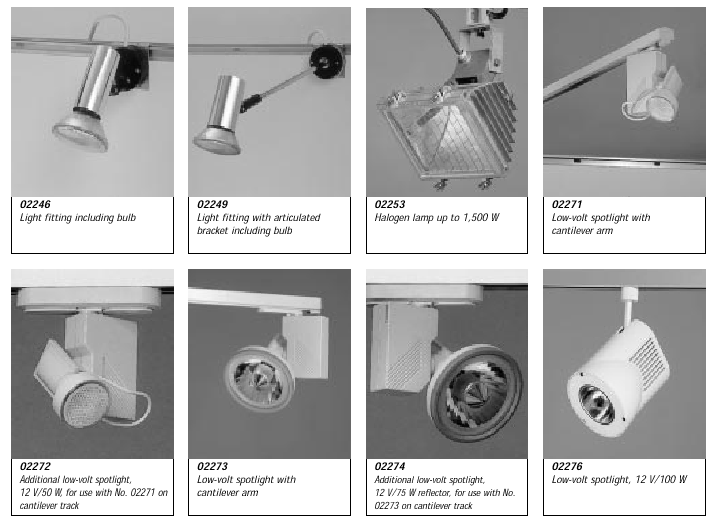 02246
Light fitting including bulb

02249
Light fitting with articulated bracket including bulb

02253
Halogen lamp up to 1,500 W

02271
Low-volt spotlight with cantilever arm

02272
Additional low-volt spotlight, 12 V/50 W, for use with No. 02271 on cantilever track

02273
Low-volt spotlight with cantilever arm

02274
Additional low-volt spotlight, 12 V/75 W reflector, for use with No. 02273 on cantilever track

02276
Low-volt spotlight, 12 V/100 W