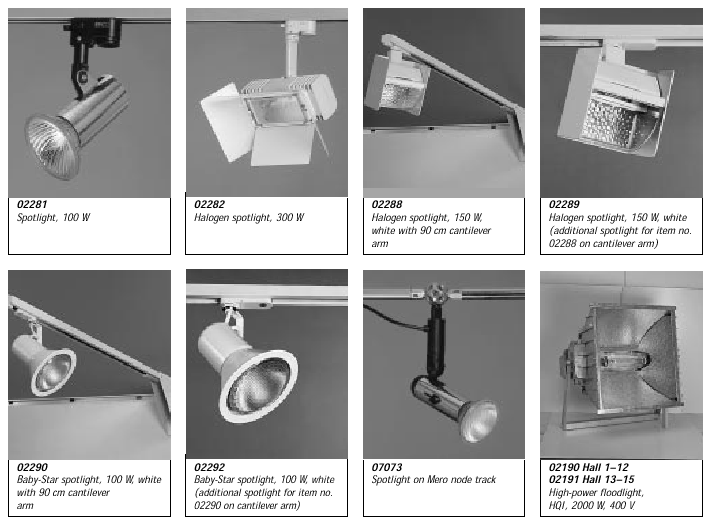 02281
Spotlight, 100 W

02282
Halogen spotlight, 300 W

02288
Halogen spotlight, 150 W, white with 90 cm cantilever arm

02289
Halogen spotlight, 150 W, white (additional spotlight for item no. 02288 on cantilever arm)

02290
Baby-Star spotlight, 100 W, white with 90 cm cantilever arm

02292
Baby-Star spotlight, 100 W, white (additional spotlight for item no. 02290 on cantilever arm)

07073
Spotlight on Mero node track

02190 Hall 1–12
02191 Hall 13–15
High-power floodlight, HQI, 2000 W, 400 V.